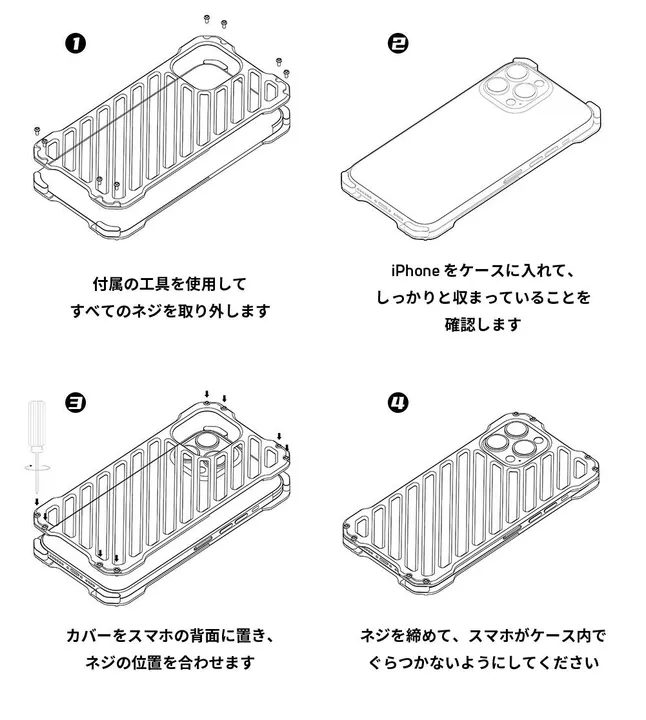 1

付属の工具を使用して
すべてのネジを取り外します

2

iPhone をケースに入れて、
しっかりと収まっていることを
確認します

3

カバーをスマホの背面に置き、
ネジの位置を合わせます

4

ネジを締めて、スマホがケース内で
ぐらつかないようにしてください