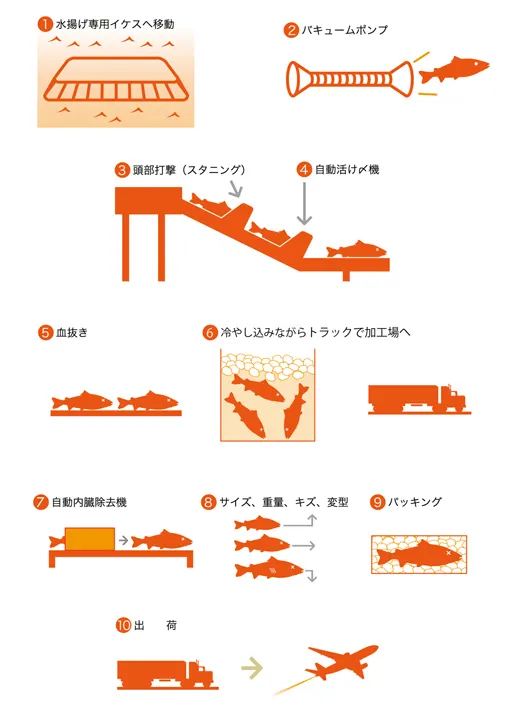 1 水揚げ専用イケスへ移動

2 バキュームポンプ

3 頭部打撃（スタニング）

4 自動活け〆機

5 血抜き

6 冷やし込みながらトラックで加工場へ

7 自動内臓除去機

8 サイズ、重量、キズ、変型

9 パッキング

10 出　荷