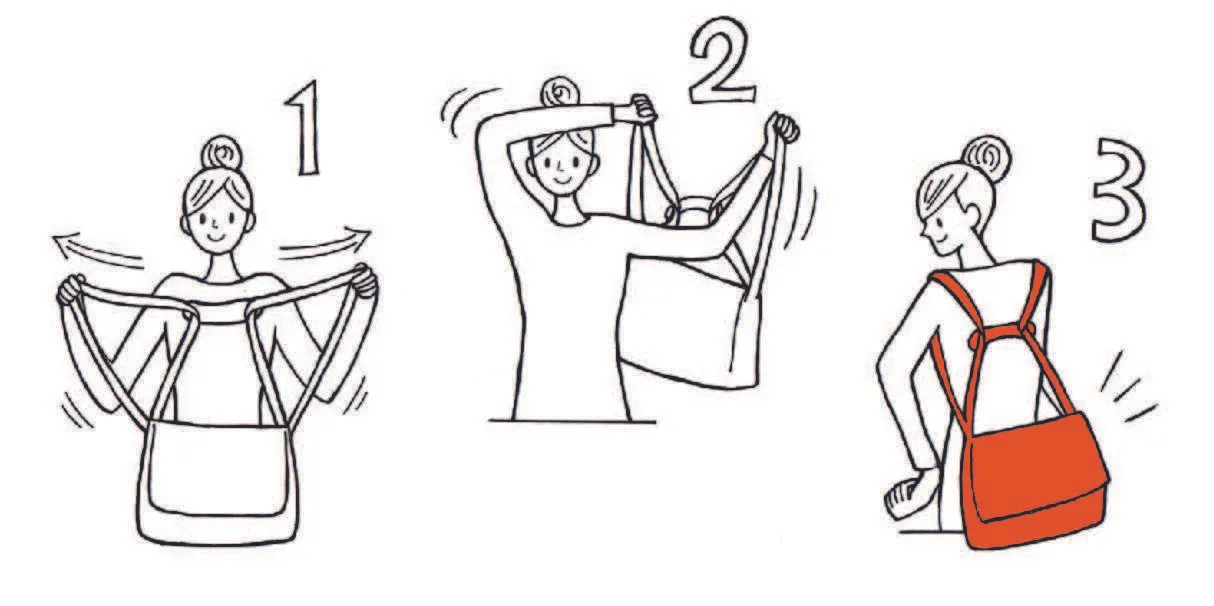 1

2

3