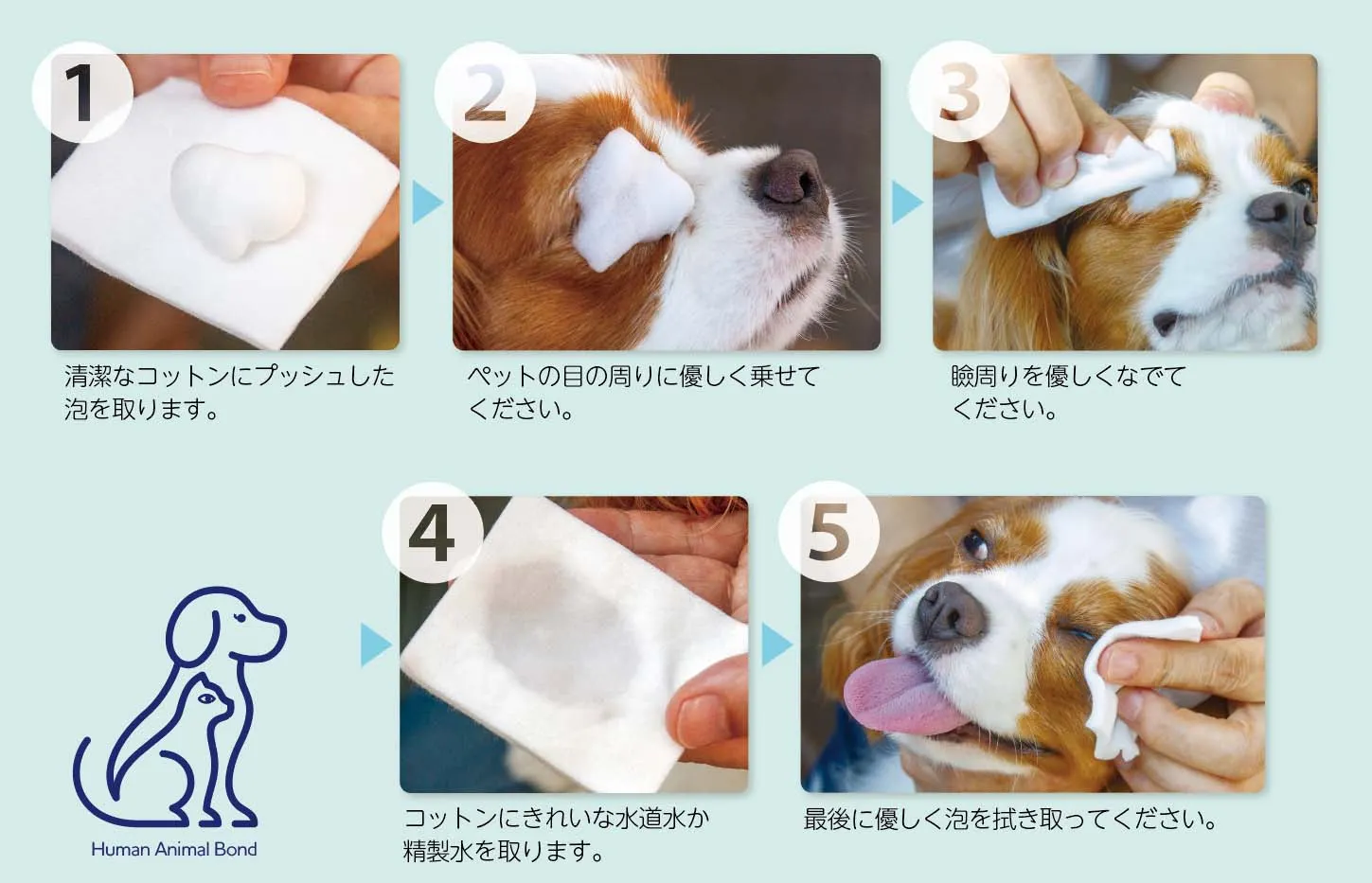 1

清潔なコットンにプッシュした泡を取ります。

2

ペットの目の周りに優しく乗せてください。

3

瞼周りを優しくなでてください。

Human Animal Bond

4

コットンにきれいな水道水か精製水を取ります。

5

最後に優しく泡を拭き取ってください。